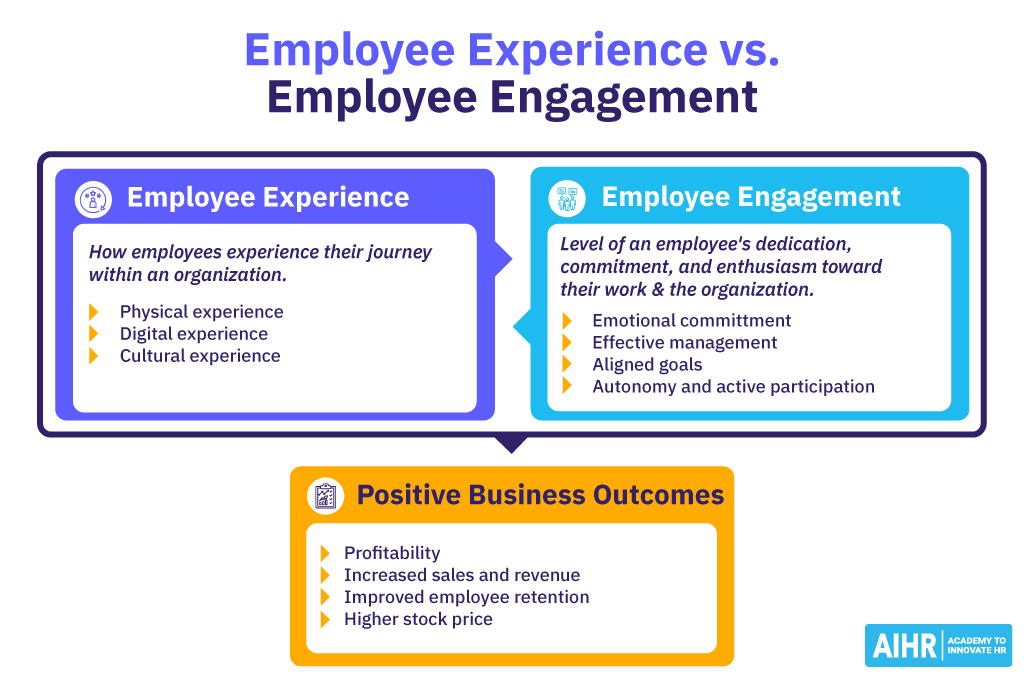 Employee Experience vs. Employee Engagement

Employee Experience

How employees experience their journey within an organization.

Physical experience
Digital experience
Cultural experience

Employee Engagement

Level of an employee's dedication, commitment, and enthusiasm toward their work & the organization.

Emotional committment
Effective management
Aligned goals
Autonomy and active participation

Positive Business Outcomes

Profitability
Increased sales and revenue
Improved employee retention
Higher stock price

AIHR ACADEMY TO INNOVATE HR